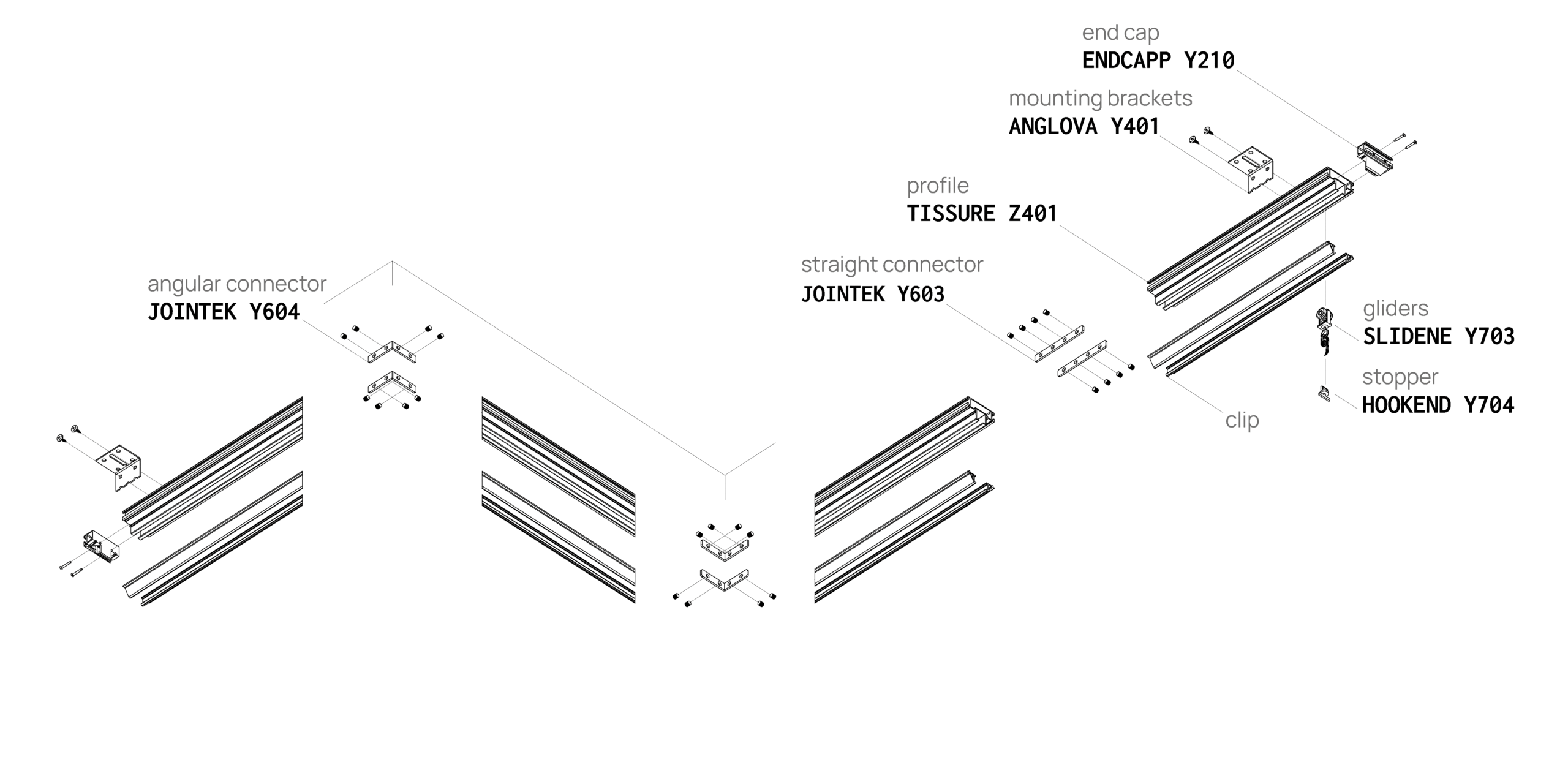 end cap
ENDCAPP Y210

mounting brackets
ANGLOVA Y401

profile
TISSURE Z401

straight connector
JOINTEK Y603

angular connector
JOINTEK Y604

gliders
SLIDENE Y703

stopper
HOOKEND Y704

clip