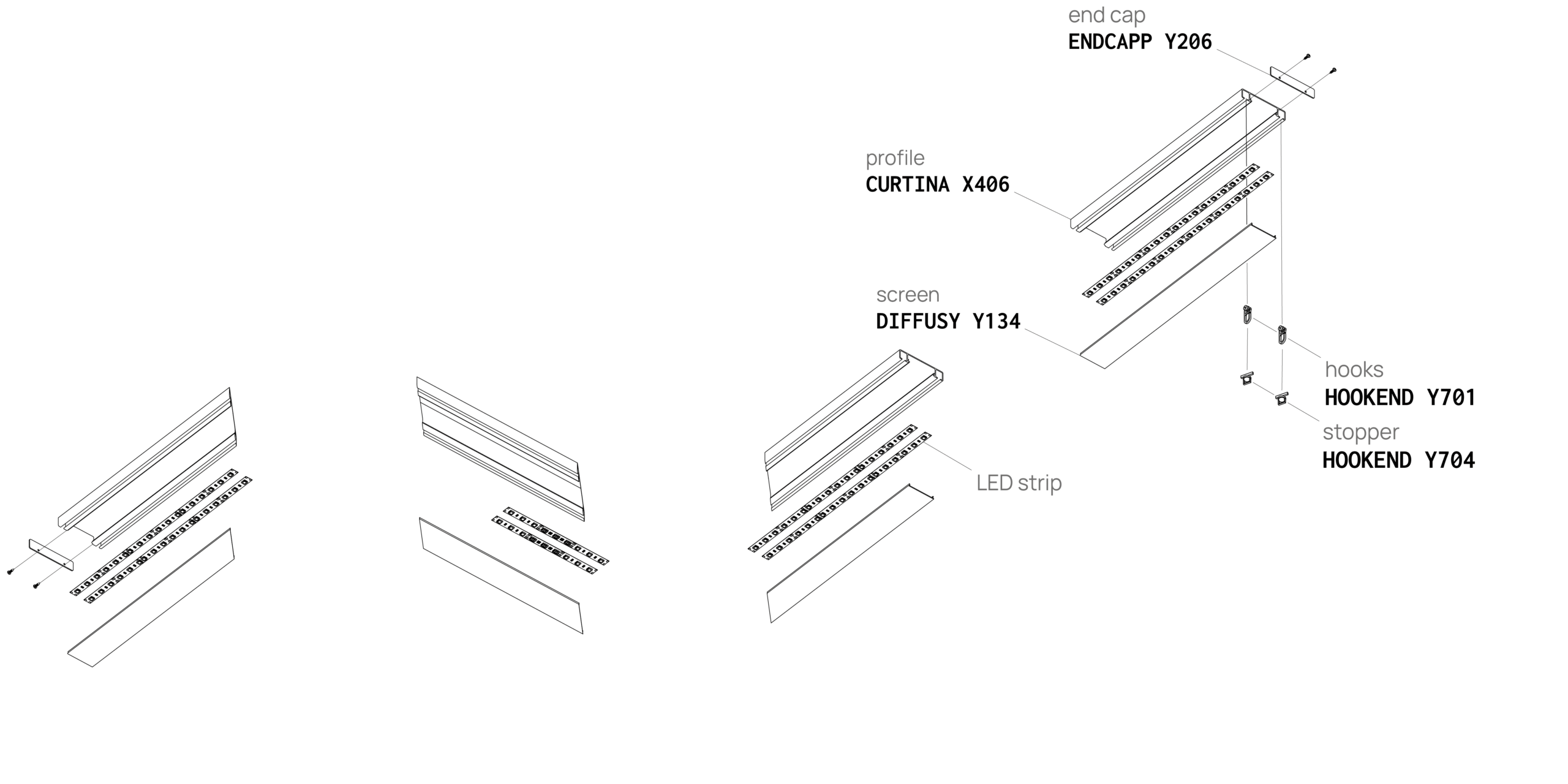 end cap
ENDCAPP Y206

profile
CURTINA X406

screen
DIFFUSY Y134

hooks
HOOKEND Y701

stopper
HOOKEND Y704

LED strip