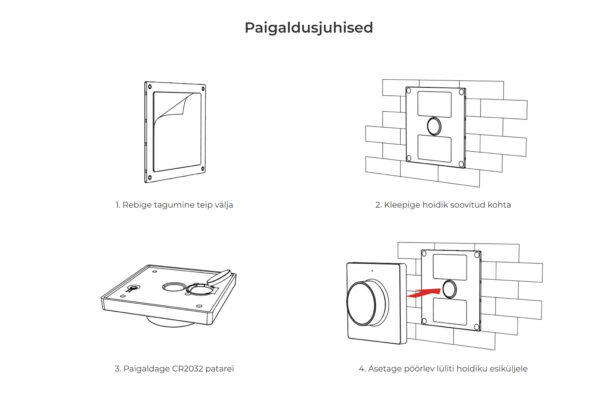 Paigaldusjuhised

1. Rebige tagumine teip välja

2. Kleepige hoidik soovitud kohta

3. Paigaldage CR2032 patarei

4. Asetage pöörlev lüliti hoidiku esiküljele